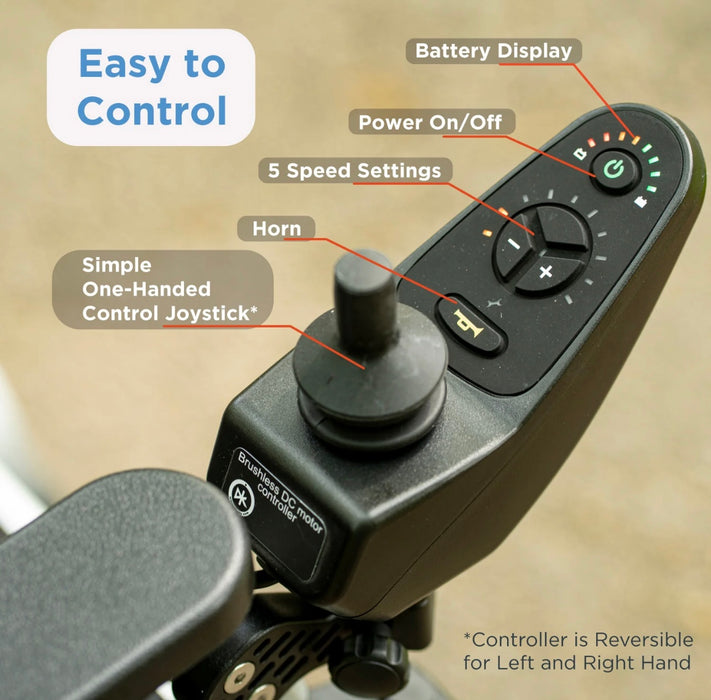 Easy to Control

Battery Display

Power On/Off

5 Speed Settings

Horn

Simple One-Handed Control Joystick*

-

+

Brushless DC motor controller

*Controller is Reversible for Left and Right Hand